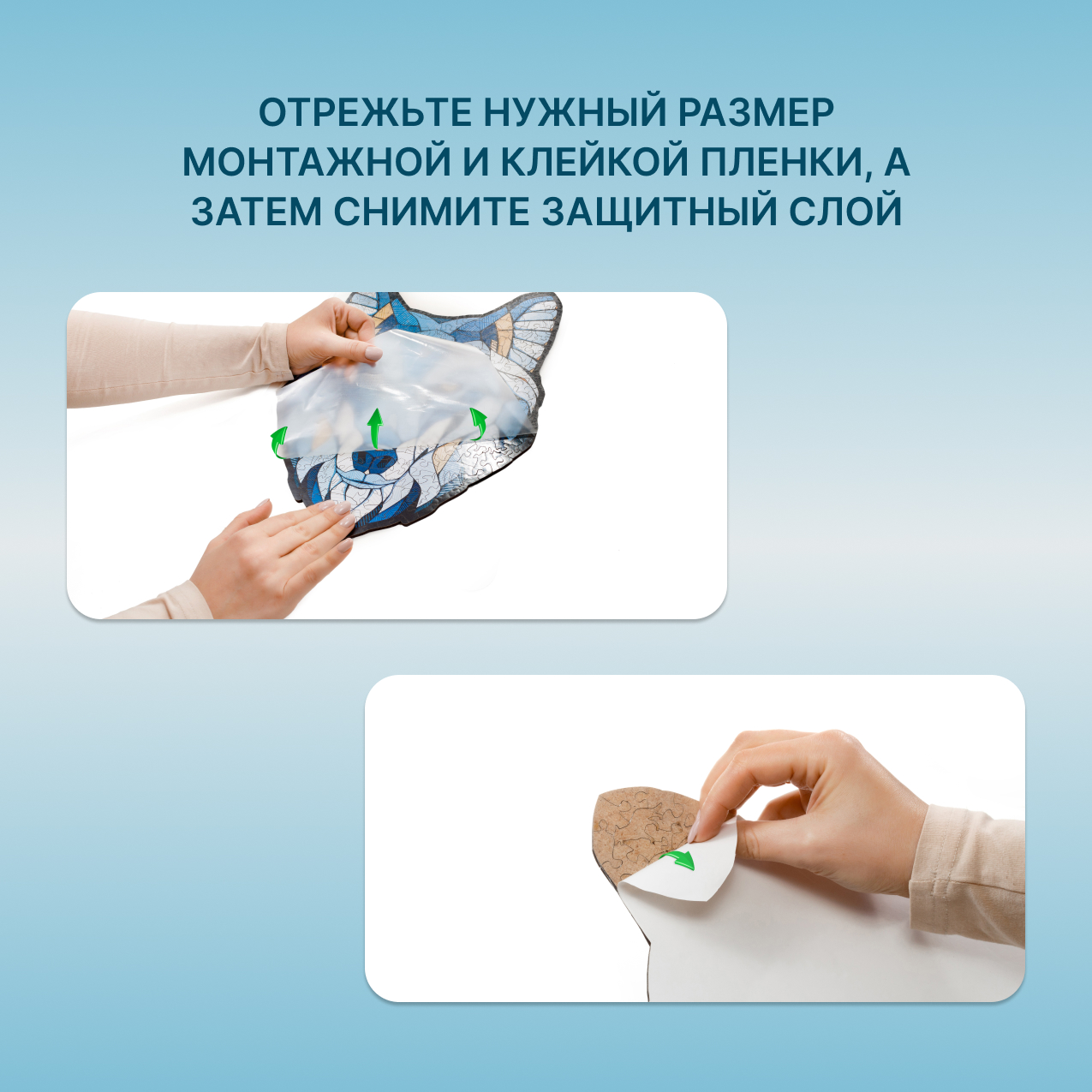 ОТРЕЖЬТЕ НУЖНЫЙ РАЗМЕР МОНТАЖНОЙ И КЛЕЙКОЙ ПЛЕНКИ, А ЗАТЕМ СНИМИТЕ ЗАЩИТНЫЙ СЛОЙ