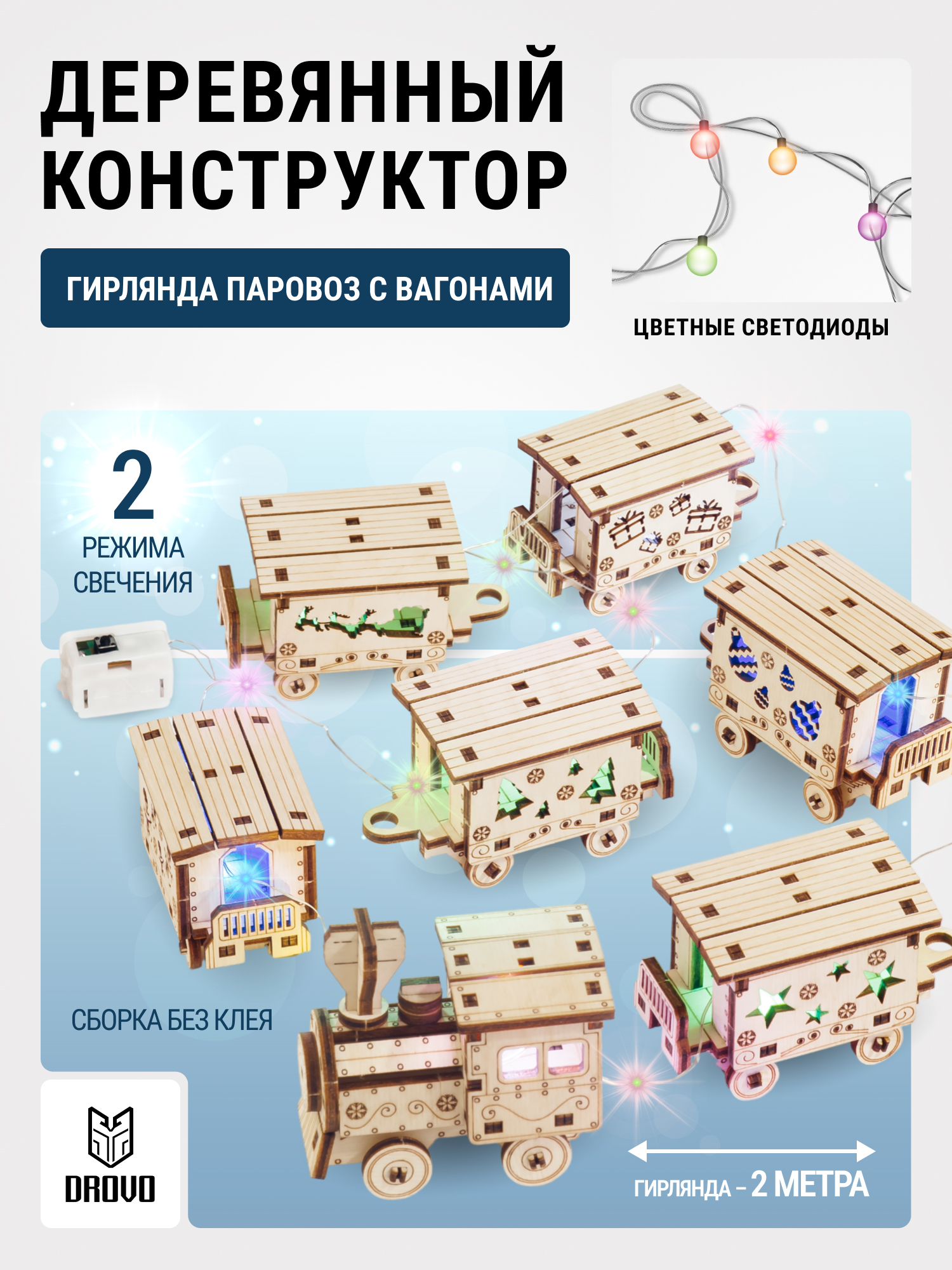 ДЕРЕВЯННЫЙ КОНСТРУКТОР

ГИРЛЯНДА ПАРОВОЗ С ВАГОНАМИ

ЦВЕТНЫЕ СВЕТОДИОДЫ

2 РЕЖИМА СВЕЧЕНИЯ

СБОРКА БЕЗ КЛЕЯ

DROVO

ГИРЛЯНДА – 2 МЕТРА