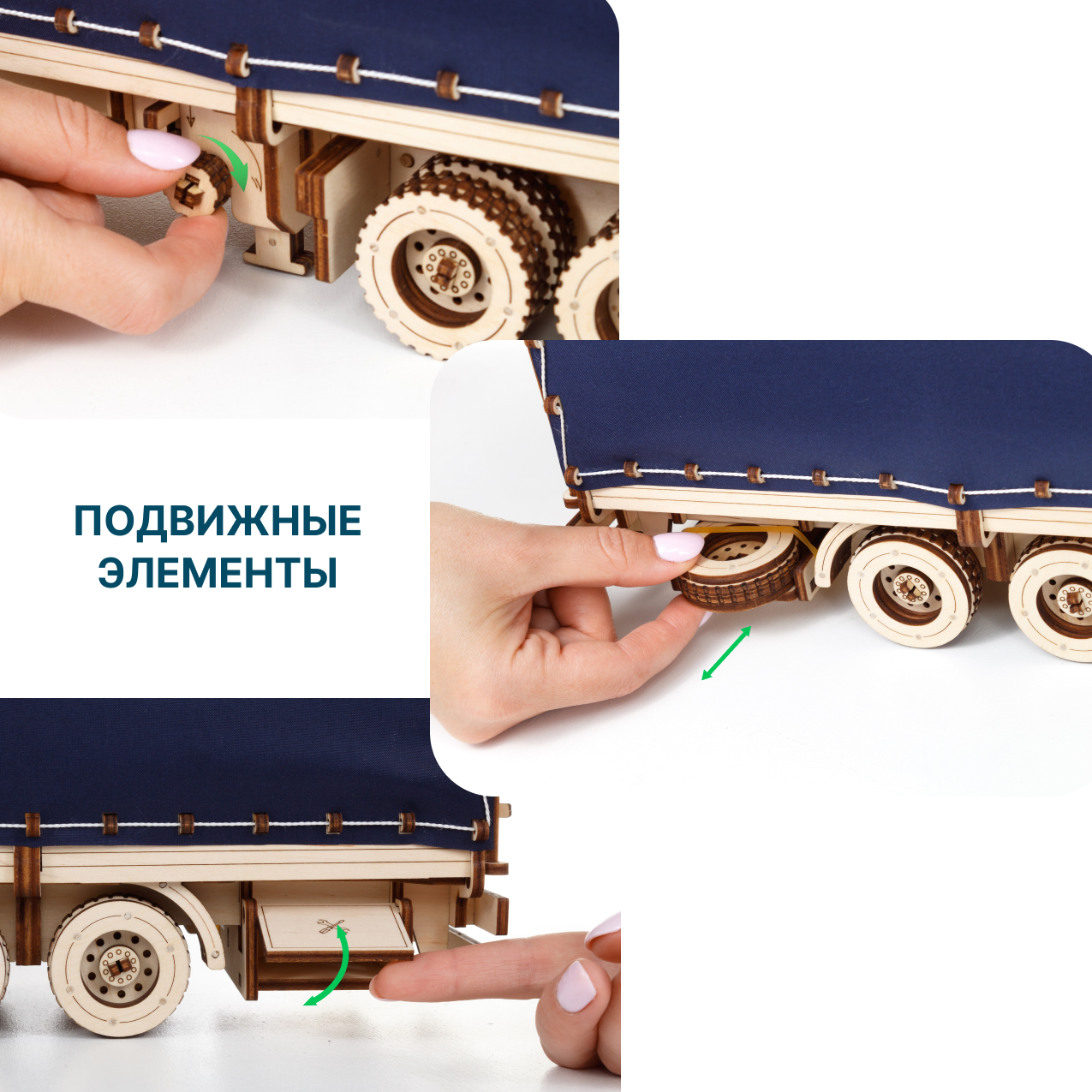 ПОДВИЖНЫЕ ЭЛЕМЕНТЫ